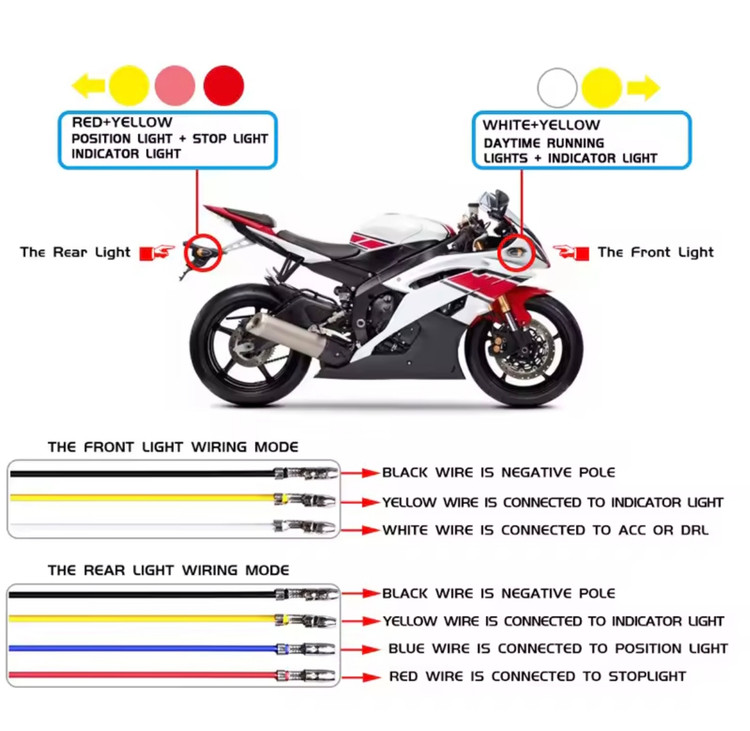 RED+YELLOW
POSITION LIGHT + STOP LIGHT
INDICATOR LIGHT

WHITE+YELLOW
DAYTIME RUNNING
LIGHTS + INDICATOR LIGHT

The Rear Light

The Front Light

THE FRONT LIGHT WIRING MODE

BLACK WIRE IS NEGATIVE POLE

YELLOW WIRE IS CONNECTED TO INDICATOR LIGHT

WHITE WIRE IS CONNECTED TO ACC OR DRL

THE REAR LIGHT WIRING MODE

BLACK WIRE IS NEGATIVE POLE

YELLOW WIRE IS CONNECTED TO INDICATOR LIGHT

BLUE WIRE IS CONNECTED TO POSITION LIGHT

RED WIRE IS CONNECTED TO STOPLIGHT