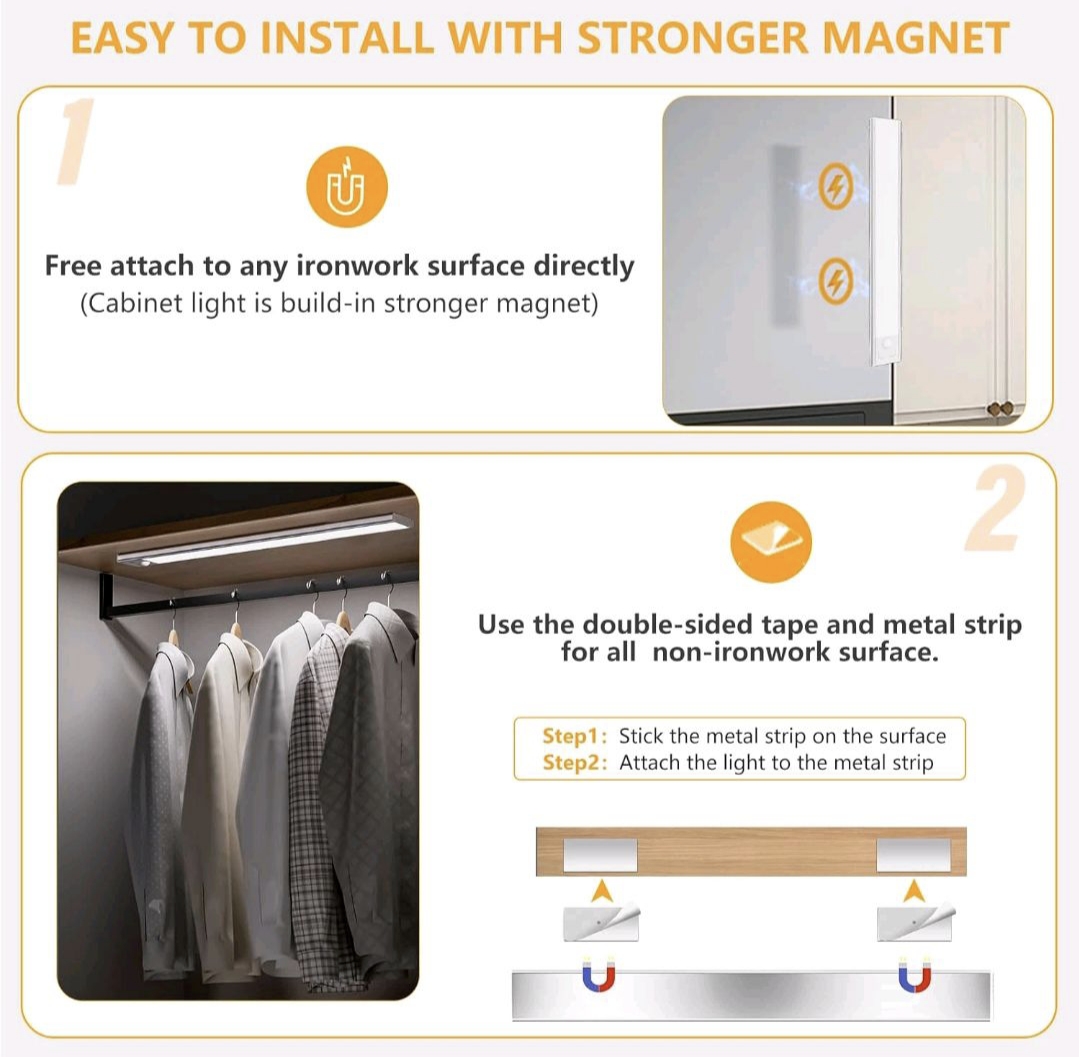 EASY TO INSTALL WITH STRONGER MAGNET

1

Free attach to any ironwork surface directly
(Cabinet light is build-in stronger magnet)

2

Use the double-sided tape and metal strip for all non-ironwork surface.

Step1: Stick the metal strip on the surface
Step2: Attach the light to the metal strip